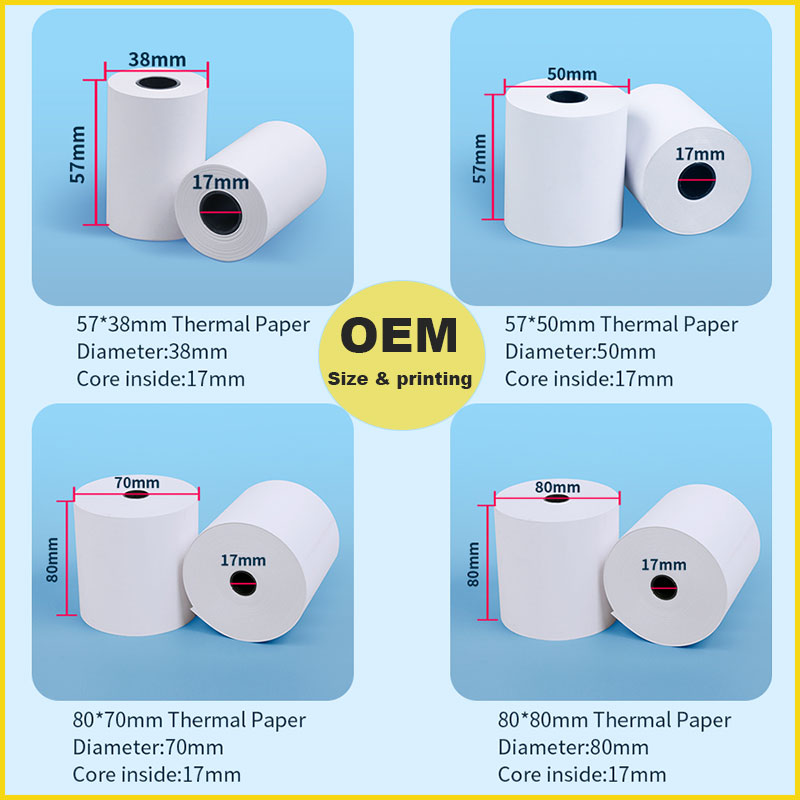 38mm
57mm
17mm

57*38mm Thermal Paper
Diameter:38mm
Core inside:17mm

50mm
57mm
17mm

57*50mm Thermal Paper
Diameter:50mm
Core inside:17mm

OEM
Size & printing

70mm
80mm
17mm

80*70mm Thermal Paper
Diameter:70mm
Core inside:17mm

80mm
80mm
17mm

80*80mm Thermal Paper
Diameter:80mm
Core inside:17mm